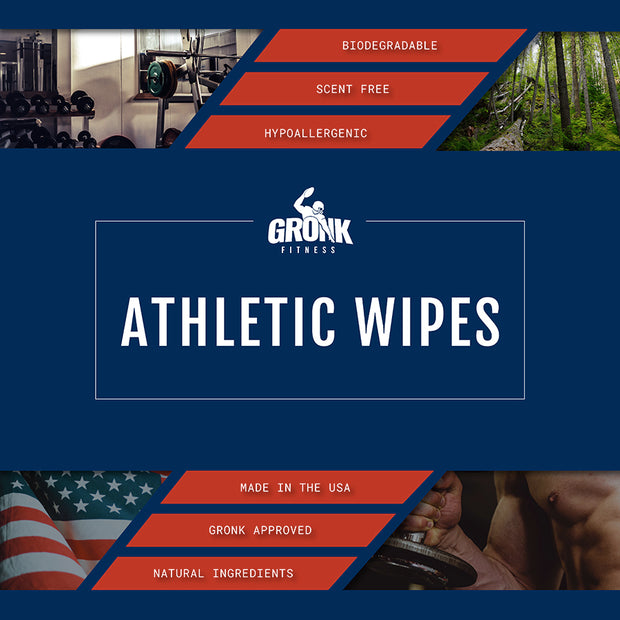 BIODEGRADABLE

SCENT FREE

HYPOALLERGENIC

GRONK
FITNESS

ATHLETIC WIPES

MADE IN THE USA

GRONK APPROVED

NATURAL INGREDIENTS